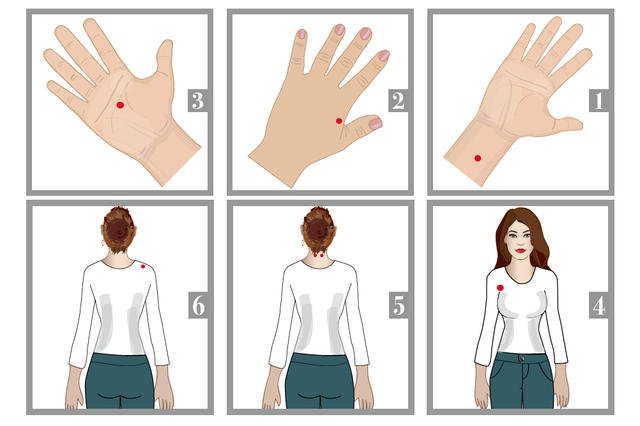 3

2

1

6

5

4